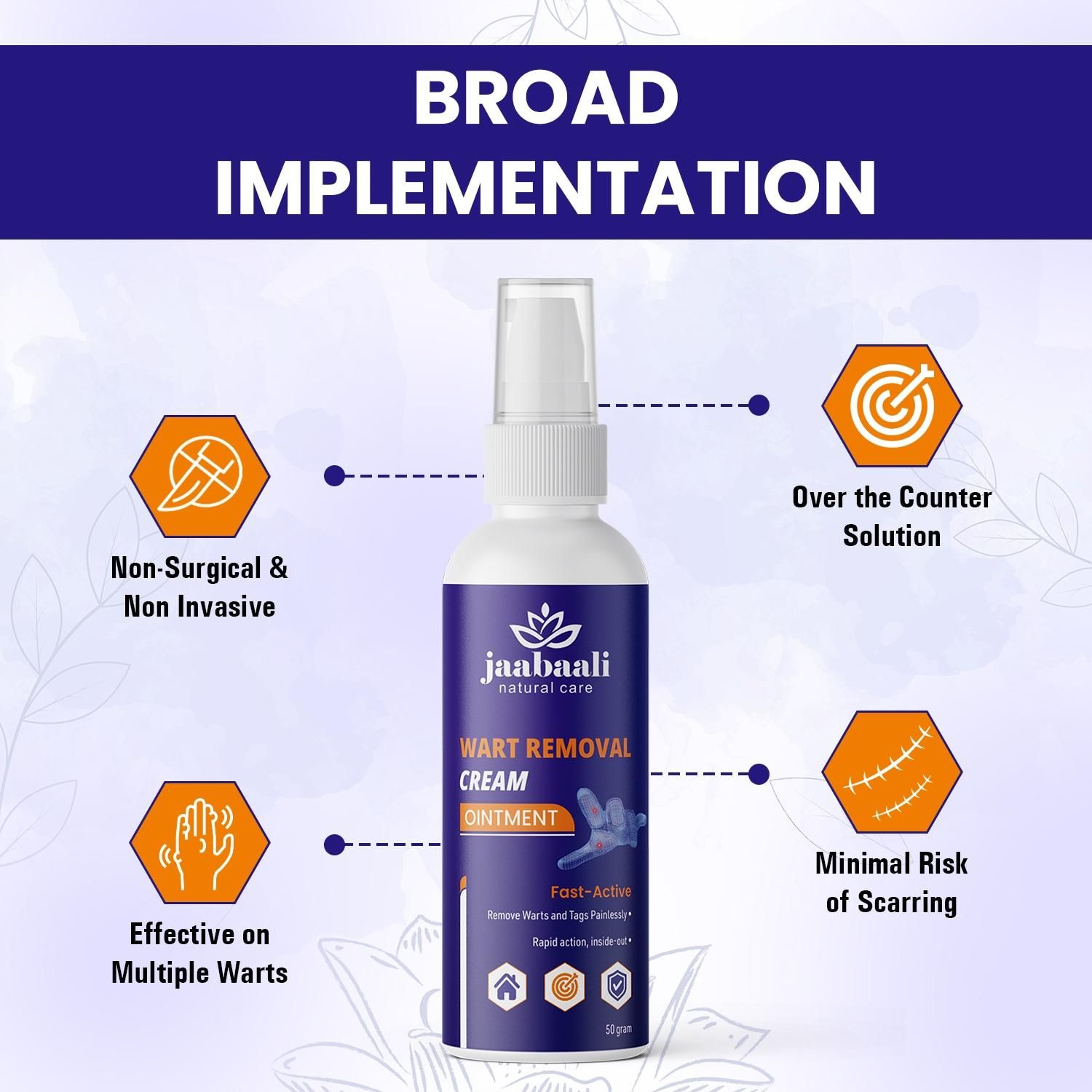 BROAD IMPLEMENTATION

Non-Surgical & Non Invasive

Effective on Multiple Warts

jaabaali
natural care

WART REMOVAL
CREAM
OINTMENT

Fast-Active
Remove Warts and Tags Painlessly •
Rapid action, inside-out •

50 gram

Over the Counter Solution

Minimal Risk of Scarring